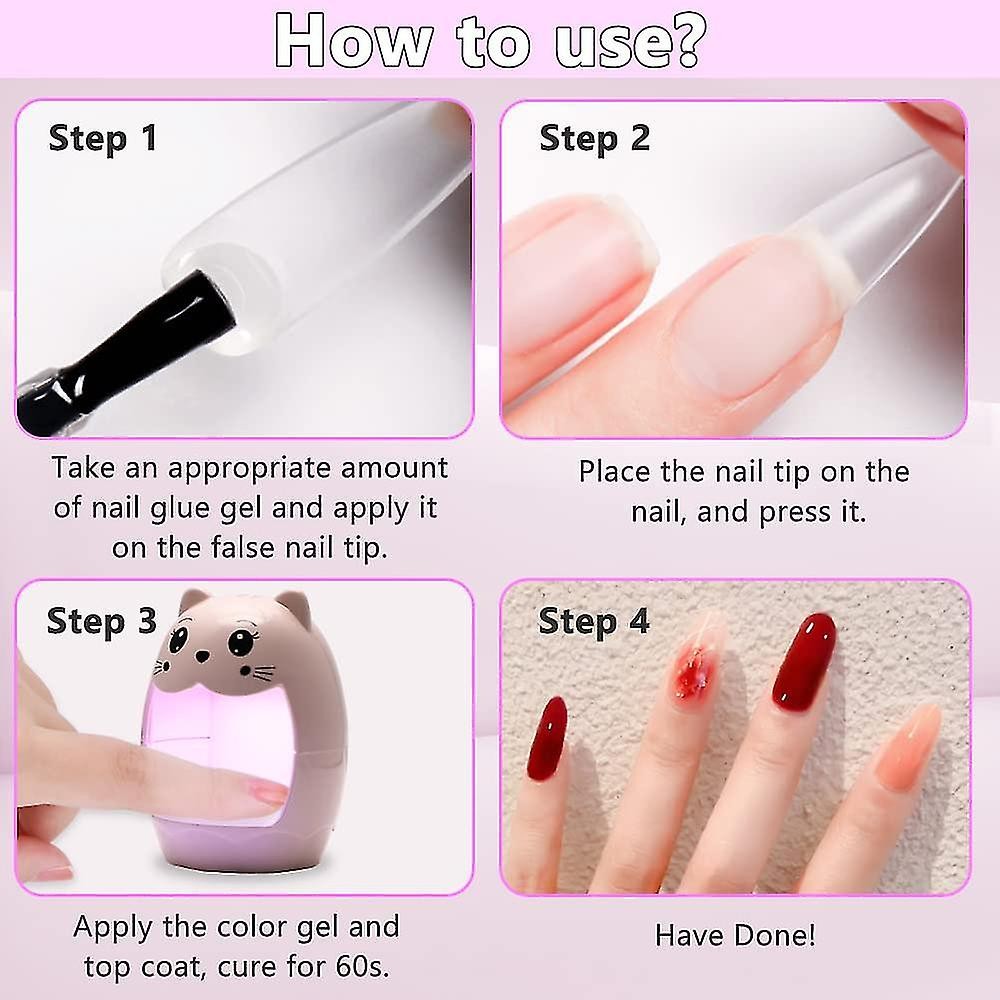 How to use?

Step 1

Take an appropriate amount of nail glue gel and apply it on the false nail tip.

Step 2

Place the nail tip on the nail, and press it.

Step 3

Apply the color gel and top coat, cure for 60s.

Step 4

Have Done!