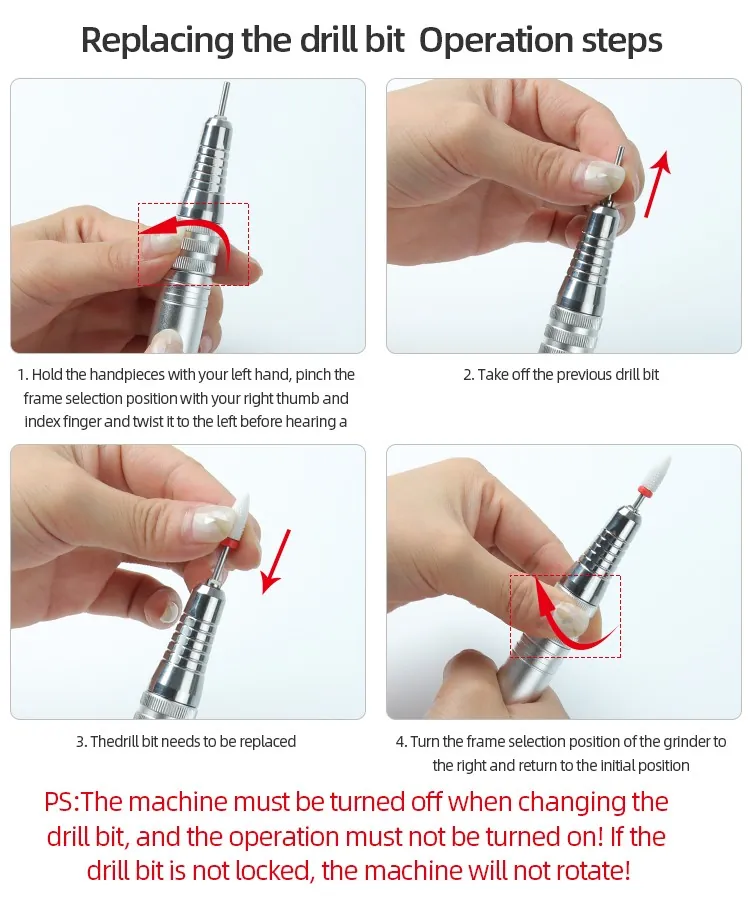 Replacing the drill bit  Operation steps

1. Hold the handpieces with your left hand, pinch the frame selection position with your right thumb and index finger and twist it to the left before hearing a

2. Take off the previous drill bit

3. Thedrill bit needs to be replaced

4. Turn the frame selection position of the grinder to the right and return to the initial position

PS:The machine must be turned off when changing the drill bit, and the operation must not be turned on! If the drill bit is not locked, the machine will not rotate!