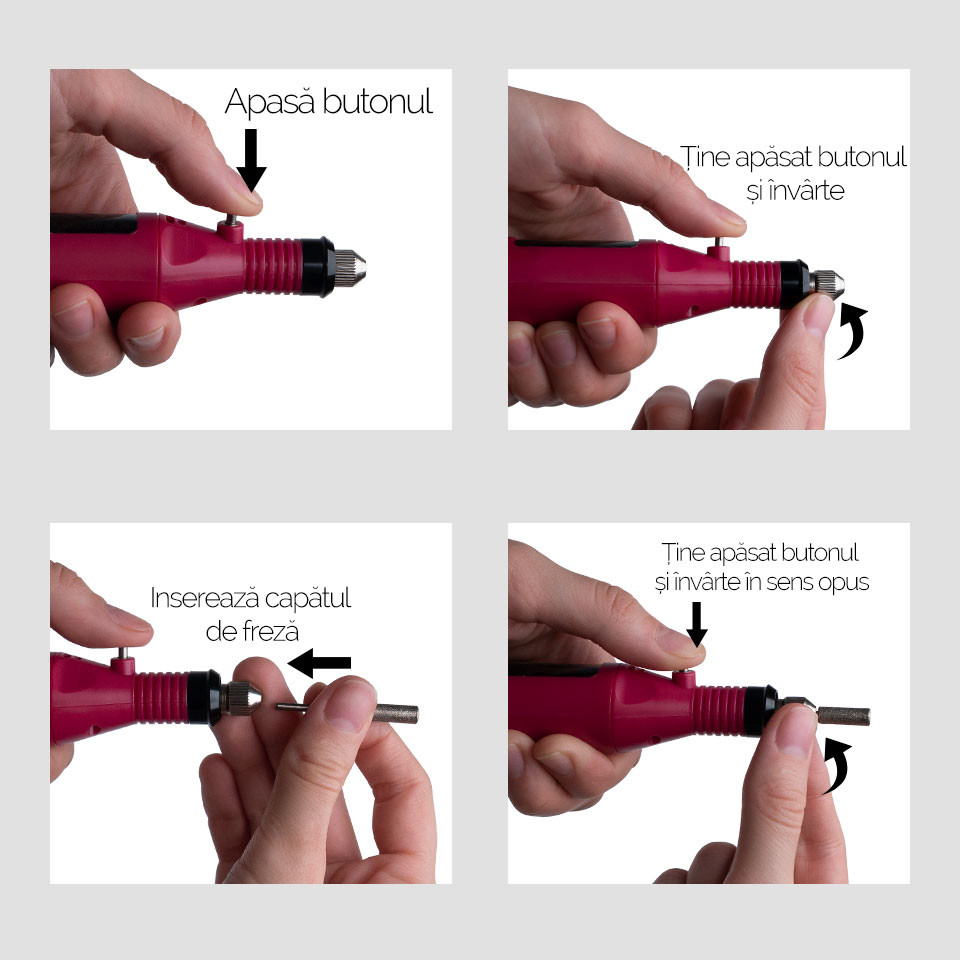 Apasă butonul

Ține apăsat butonul
și învârte

Inserează capătul
de freză

Ține apăsat butonul
și învârte în sens opus