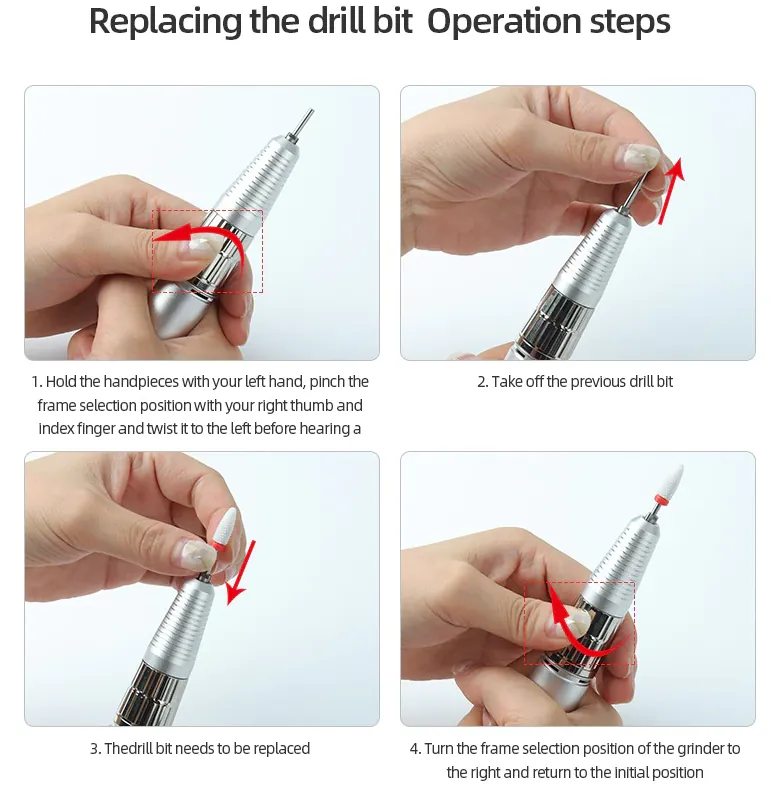 Replacing the drill bit  Operation steps

1. Hold the handpieces with your left hand, pinch the frame selection position with your right thumb and index finger and twist it to the left before hearing a

2. Take off the previous drill bit

3. Thedrill bit needs to be replaced

4. Turn the frame selection position of the grinder to the right and return to the initial position